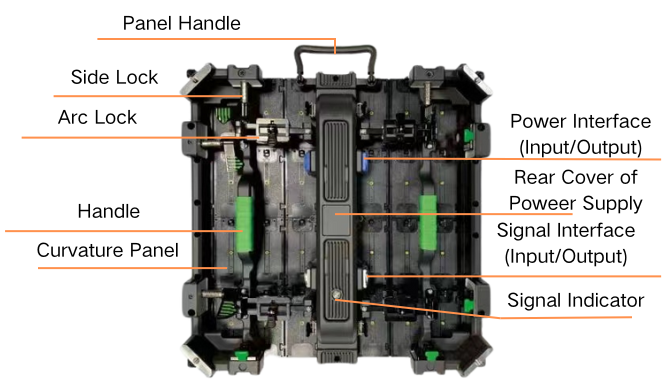 Panel Handle

Side Lock

Arc Lock

Handle

Curvature Panel

Power Interface (Input/Output)

Rear Cover of Poweer Supply

Signal Interface (Input/Output)

Signal Indicator