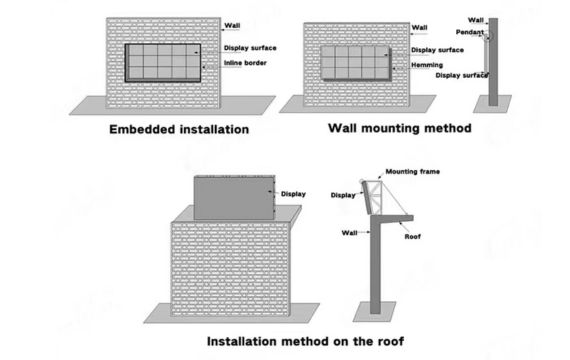 Wall
Display surface
Inline border
Embedded installation

Wall
Display surface
Hemming

Wall
Pendant
Display surface
Wall mounting method

Display

Mounting frame
Display
Wall
Roof
Installation method on the roof